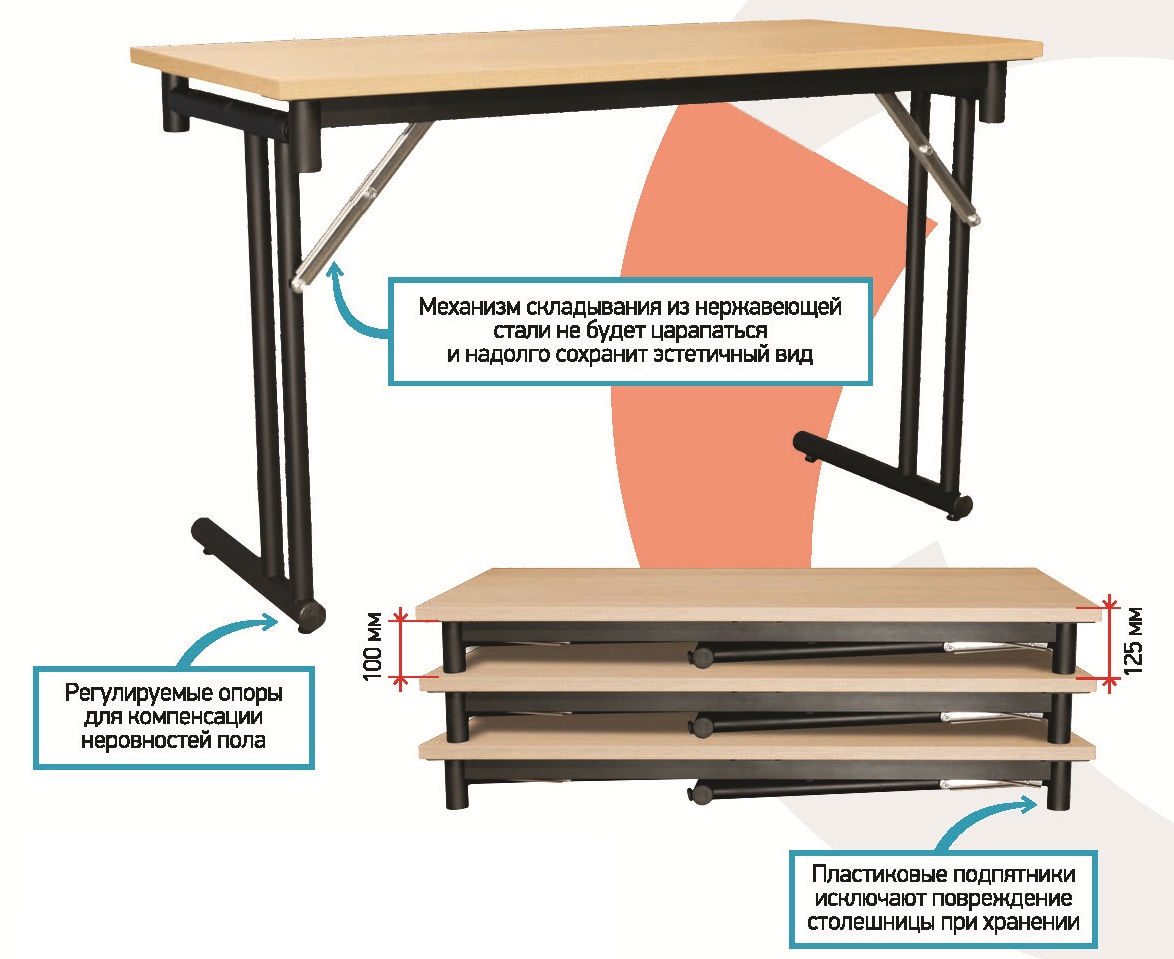 Механизм складывания из нержавеющей стали не будет царапаться и надолго сохранит эстетичный вид

Регулируемые опоры для компенсации неровностей пола

100 мм

125 мм

Пластиковые подпятники исключают повреждение столешницы при хранении